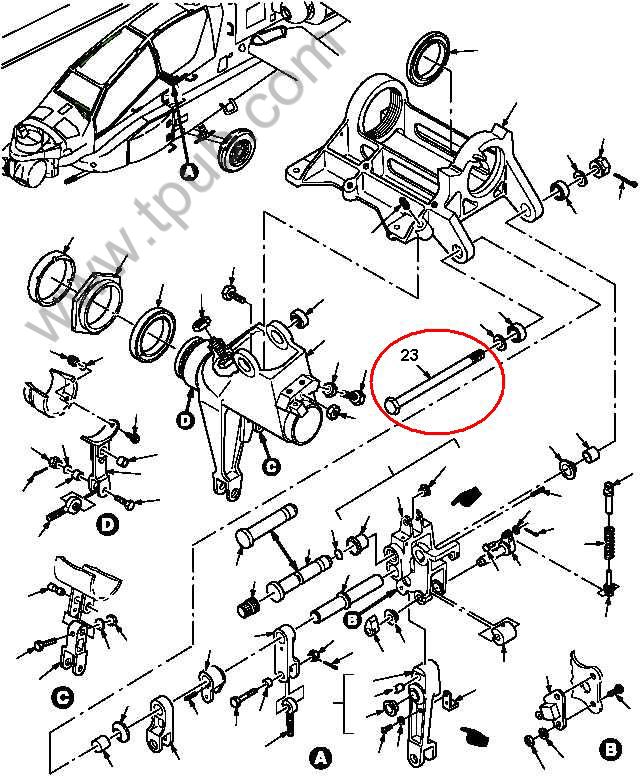 www.tpub.com

A

23

D

C

D

B

C

A

B