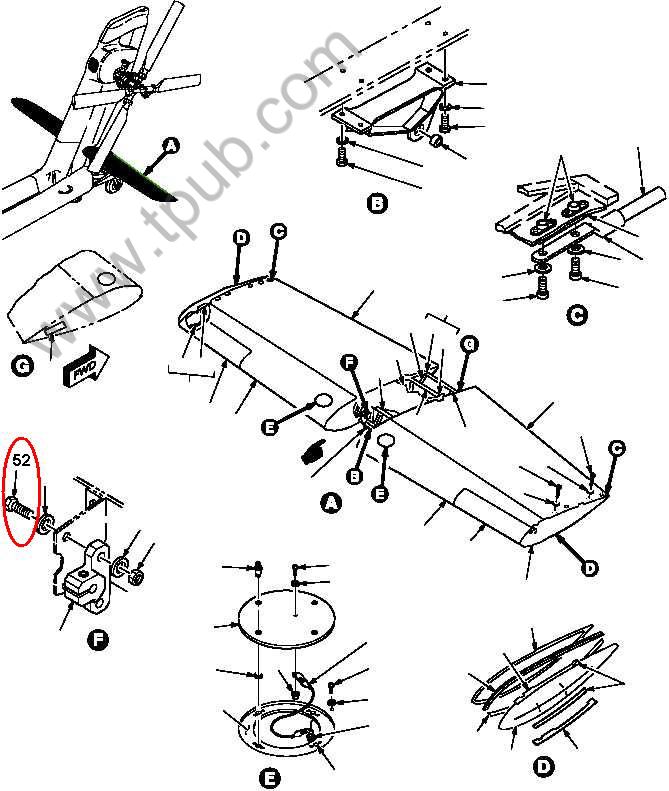 www.tpub.com

A

B

C

D

C

G

FWD

F

C

E

B

E

A

C

D

52

F

E

D