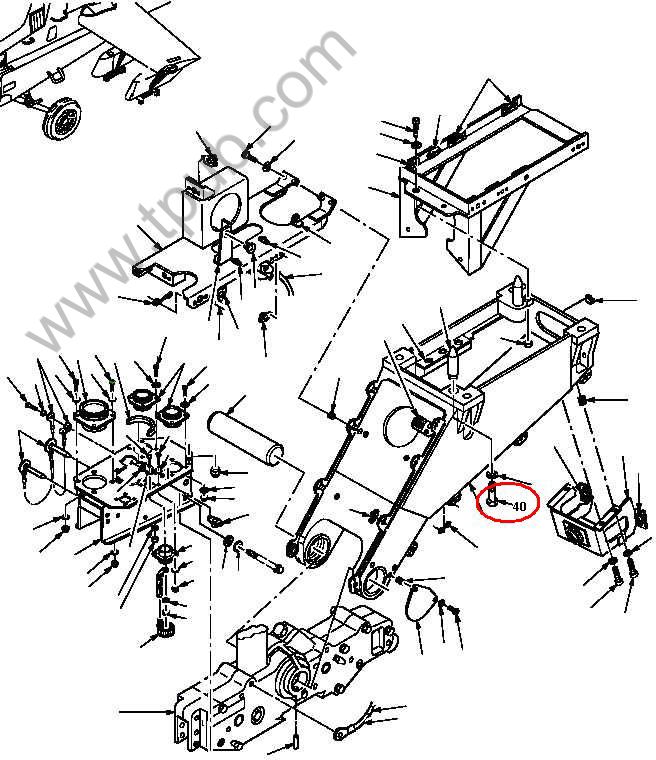 www.tpub.com

40